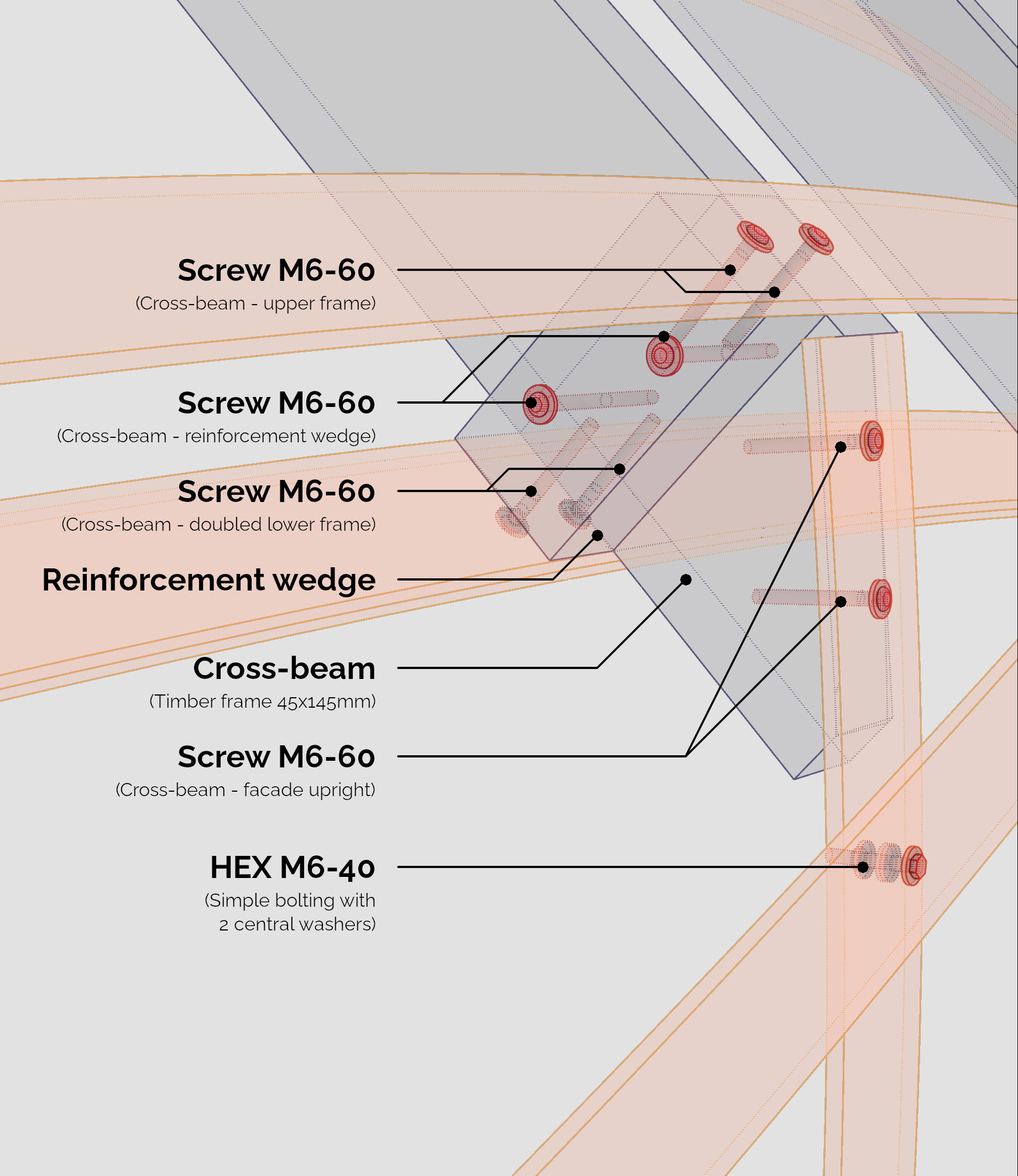 Screw M6-60
(Cross-beam - upper frame)

Screw M6-60
(Cross-beam - reinforcement wedge)

Screw M6-60
(Cross-beam - doubled lower frame)

Reinforcement wedge

Cross-beam
(Timber frame 45x145mm)

Screw M6-60
(Cross-beam - facade upright)

HEX M6-40
(Simple bolting with 2 central washers)